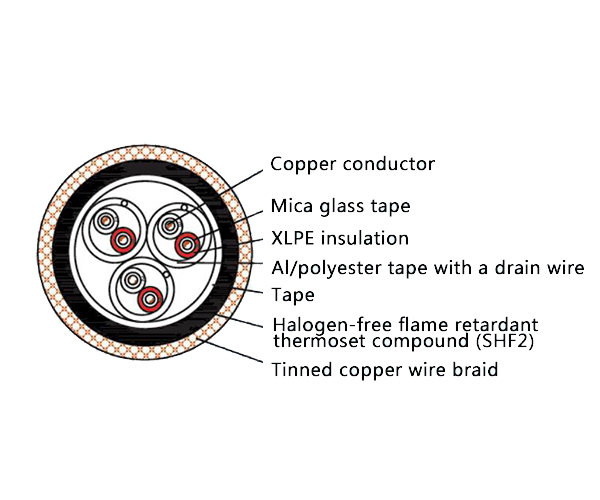 Copper conductor
Mica glass tape
XLPE insulation
Al/polyester tape with a drain wire
Tape
Halogen-free flame retardant thermoset compound (SHF2)
Tinned copper wire braid