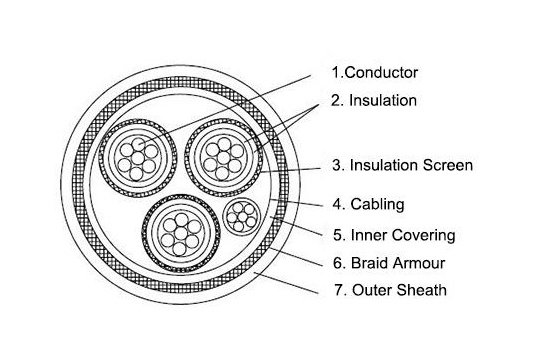 1.Conductor
2. Insulation
3. Insulation Screen
4. Cabling
5. Inner Covering
6. Braid Armour
7. Outer Sheath